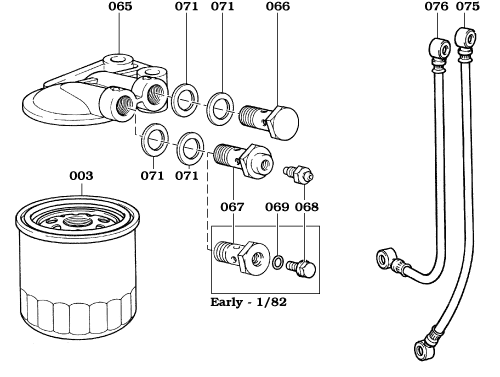 065
071
071
066
076
075
071
071
003
067
069
068
Early - 1/82