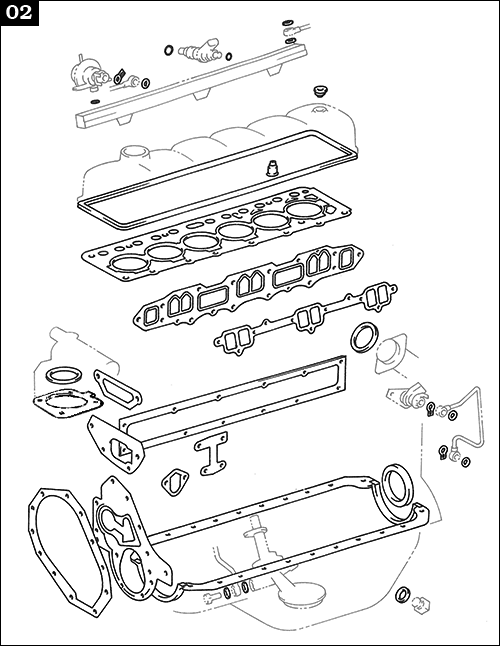 02