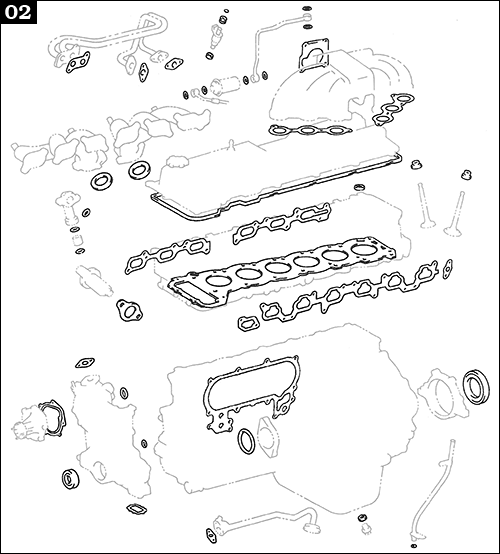 02