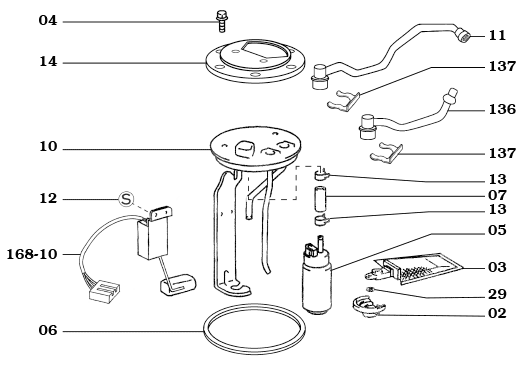 04
14
10
12
S
168-10
06
11
137
136
137
13
07
13
05
03
29
02