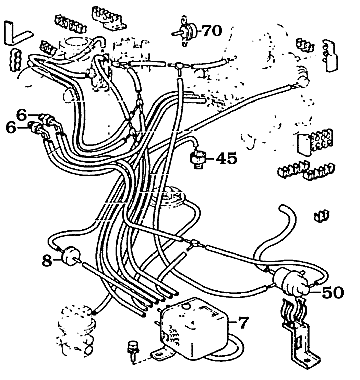 70
6
6
45
8
50
7