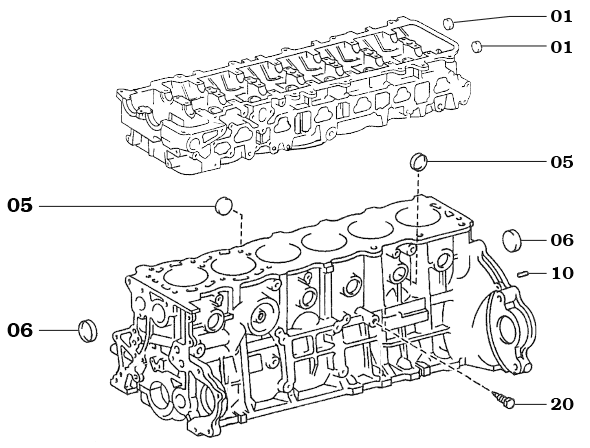 01
01
05
05
06
10
06
20