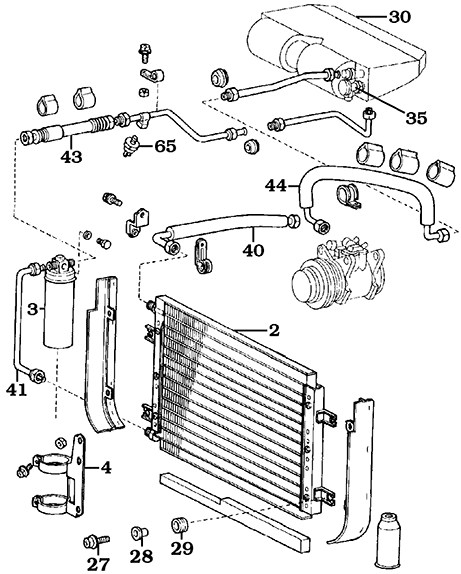 30
35
43
65
44
40
3
2
41
4
27
28
29