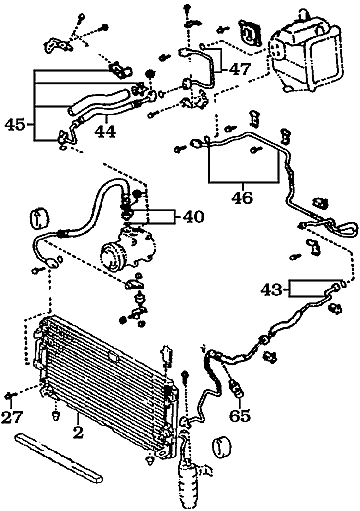 47
45
44
46
40
43
27
2
65