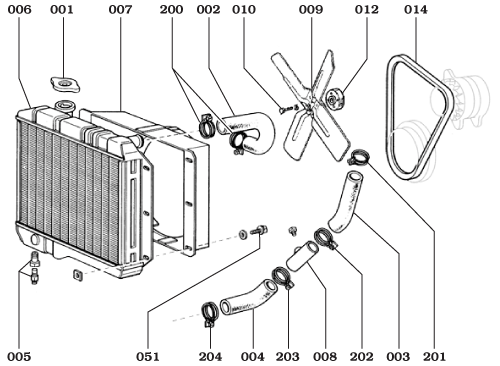 006 001 007 200 002 010 009 012 014

005 051 204 004 203 008 202 003 201