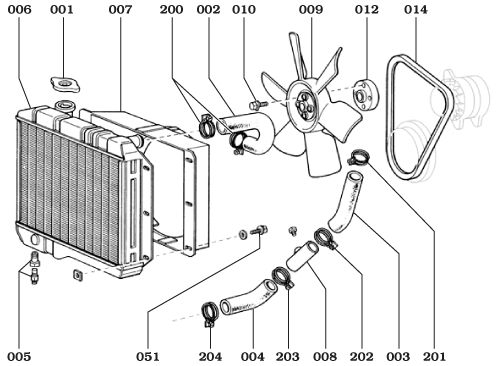 006 001 007 200 002 010 009 012 014

005 051 204 004 203 008 202 003 201