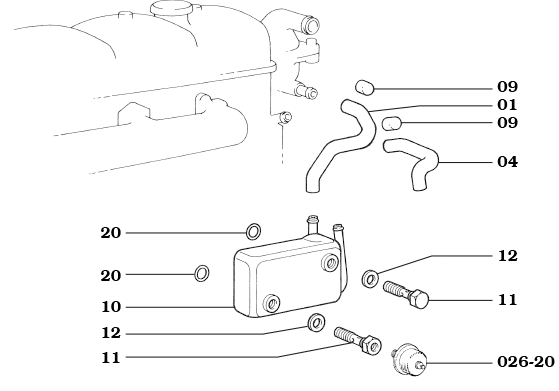 09
01
09
04
20
20
10
12
11
12
11
026-20