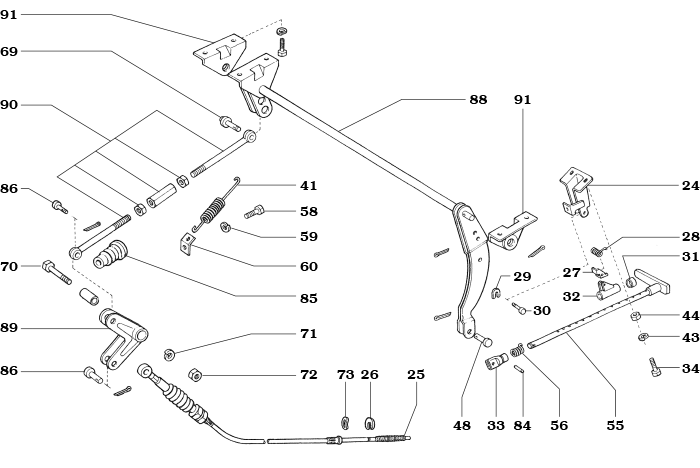 91
69
90
86
70
89
86
88
91
41
58
59
60
85
71
72
73
26
25
24
28
31
27
29
32
30
44
43
34
48
33
84
56
55