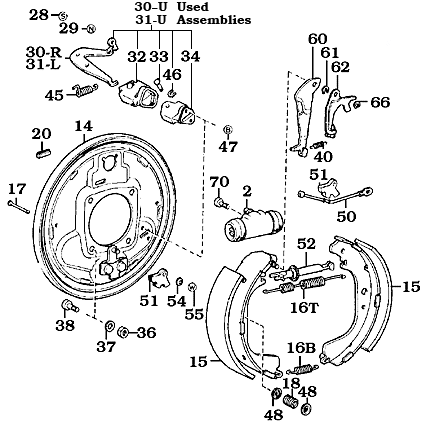 28
29
30-U Used
31-U Assemblies
30-R
31-L
32
33
34
46
45
60
61
62
66
20
14
47
40
17
70
2
51
50
52
15
16T
51
54
55
38
37
36
15
16B
18
48
48