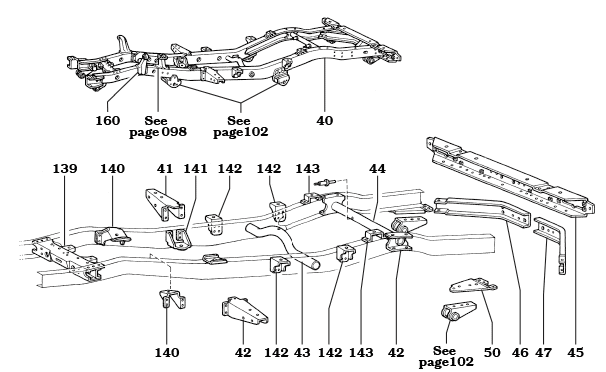 160
See
page 098
See
page102
40

139
140
41
141
142
142
143
44

140
42
142
43
142
143
42
See
page102
50
46
47
45