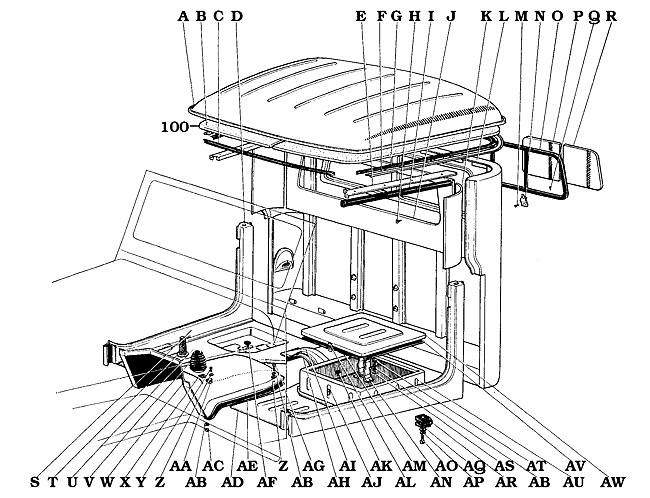 A B C D E F G H I J K L M N O P Q R

100

AA AC AE Z AG AI AK AM AO AQ AS AT AV

S T U V W X Y Z AB AD AF AB AH AJ AL AN AP AR AB AU AW