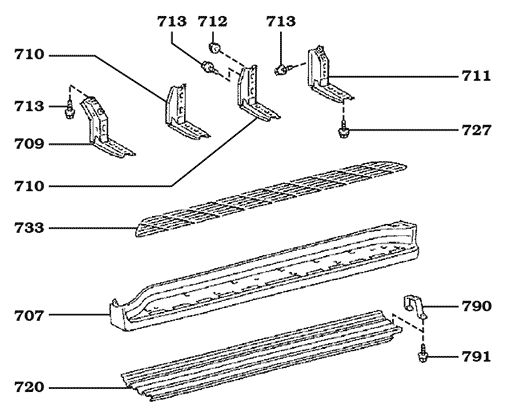 713
712
713
710
711
713
727
709
710
733
707
790
791
720