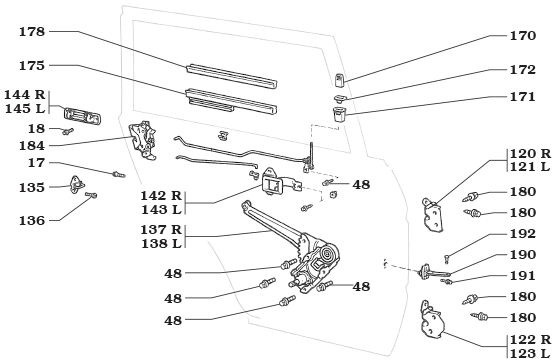 178
175
144 R
145 L
18
184
17
135
136
142 R
143 L
137 R
138 L
48
48
48
48
48
170
172
171
120 R
121 L
180
180
192
190
191
180
180
122 R
123 L