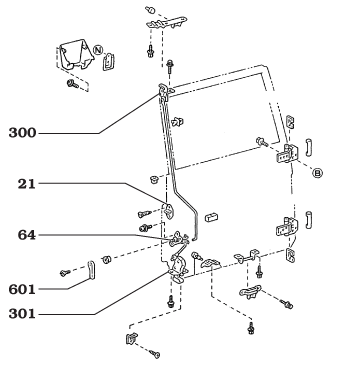 N

300

B

21

64

601

301