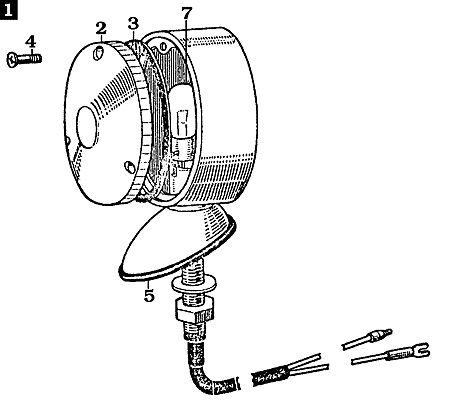 1
4
2
3
7
5