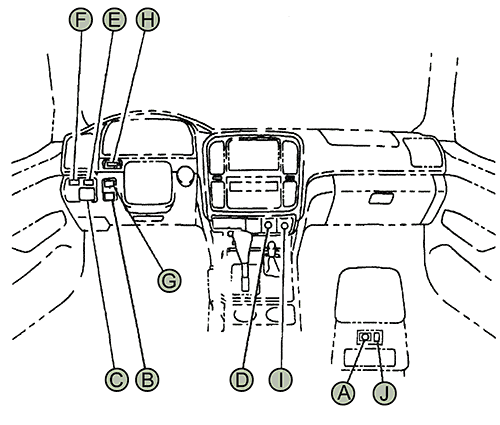 F
E
H
G
C
B
D
I
A
J