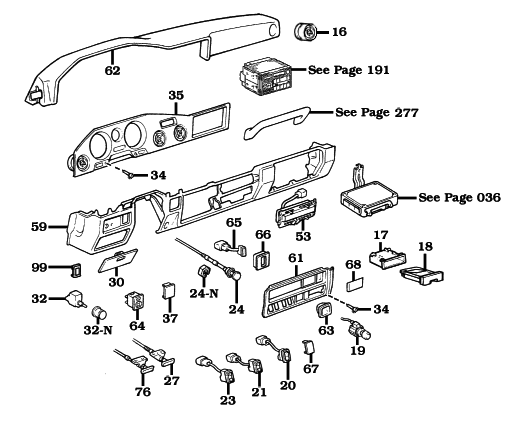 16
62
See Page 191
35
See Page 277
34
See Page 036
59
65
66
53
17
18
99
30
61
68
32
24-N
24
34
32-N
64
37
63
19
76
27
23
21
20
67