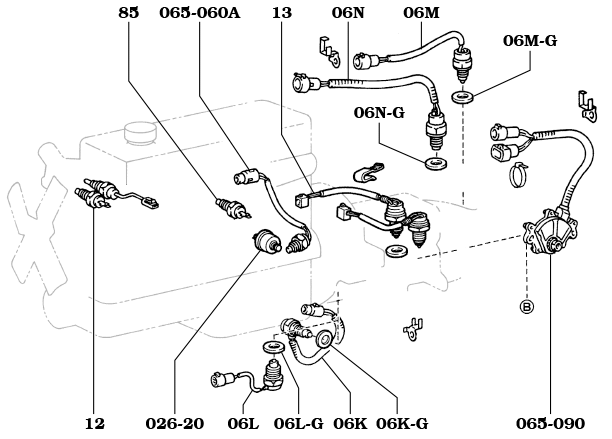 85
065-060A
13
06N
06M
06M-G
06N-G
B
12
026-20
06L
06L-G
06K
06K-G
065-090