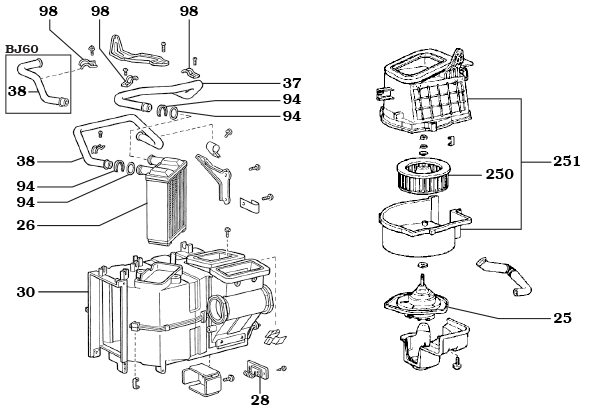 98
98
98
BJ60
38
37
94
94
38
94
94
26
30
28
251
250
25