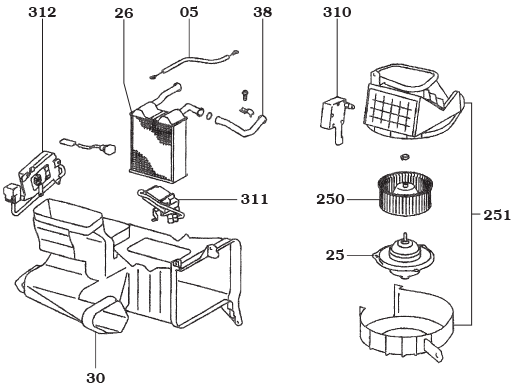 312
26
05
38
310
311
250
251
25
30