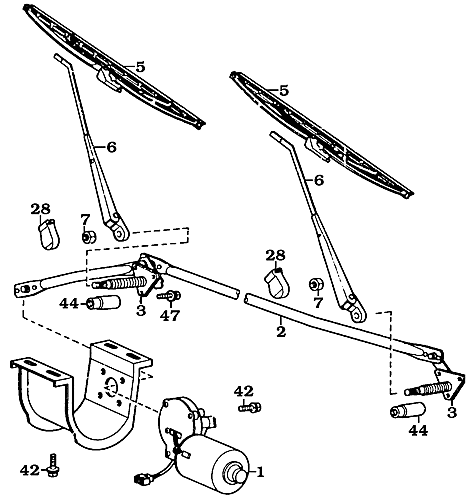 5
5
6
6
28
7
28
7
44
3
47
2
42
3
44
42
1