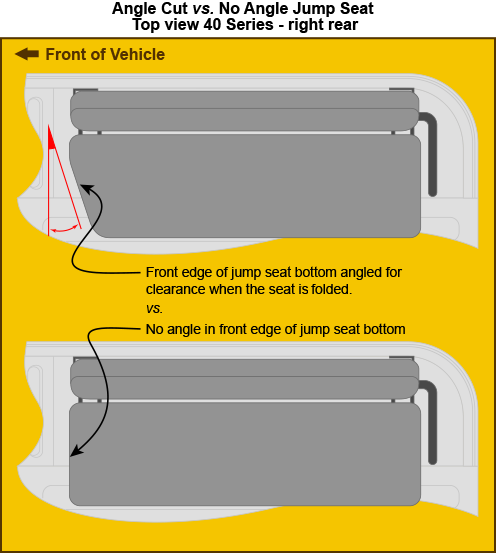 Angle Cut vs. No Angle Jump Seat
Top view 40 Series - right rear

Front of Vehicle

Front edge of jump seat bottom angled for clearance when the seat is folded.

vs.

No angle in front edge of jump seat bottom